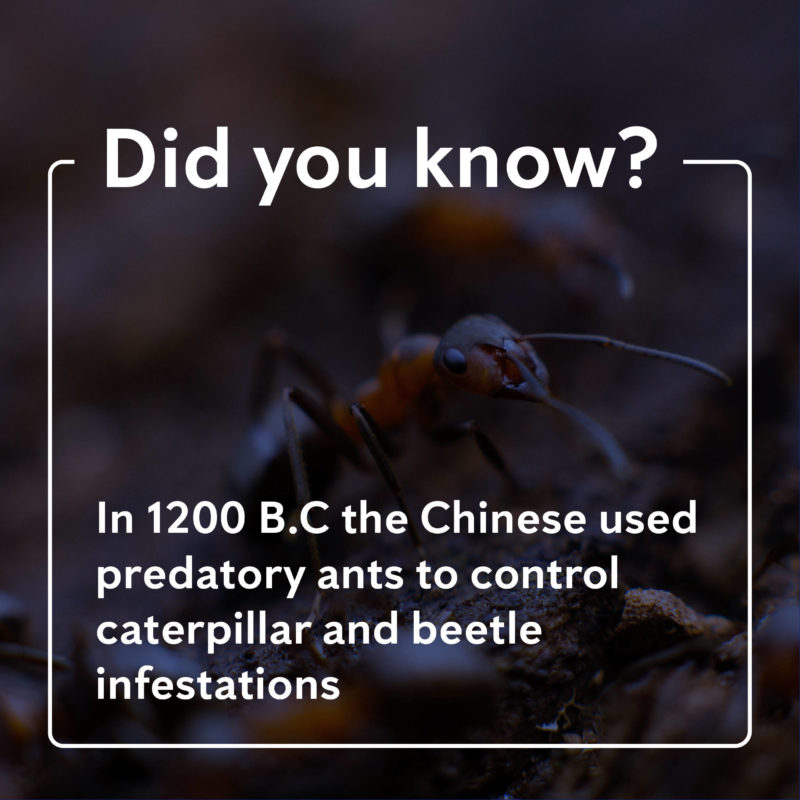 Did you know?

In 1200 B.C the Chinese used predatory ants to control caterpillar and beetle infestations