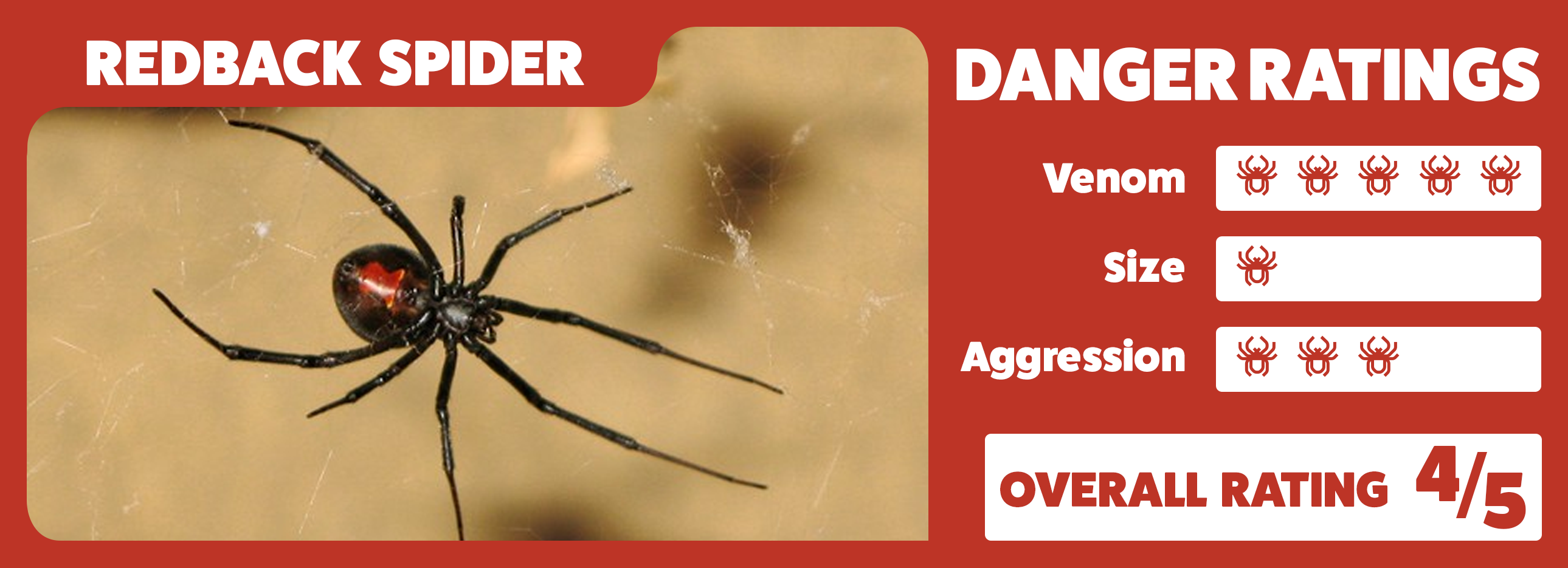 REDBACK SPIDER

DANGER RATINGS

Venom

Size

Aggression

OVERALL RATING 4/5